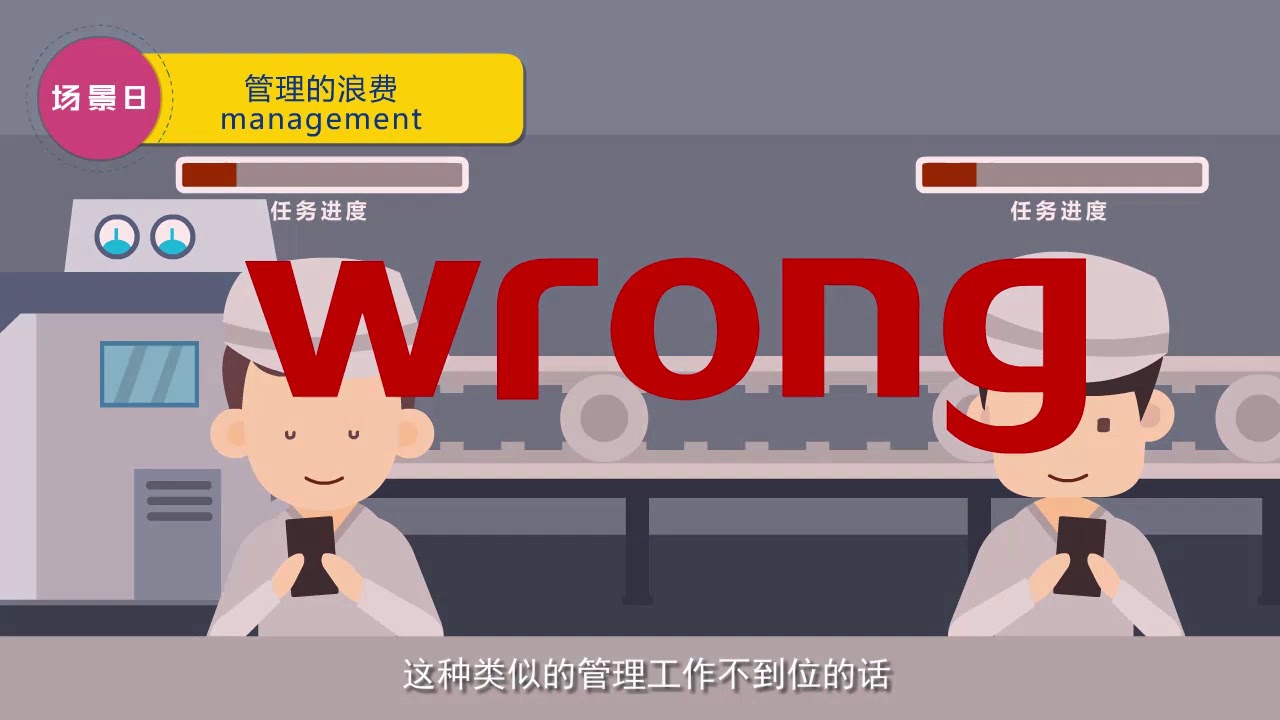 场景日

管理的浪费
management

任务进度

任务进度

wrong

这种类似的管理工作不到位的话